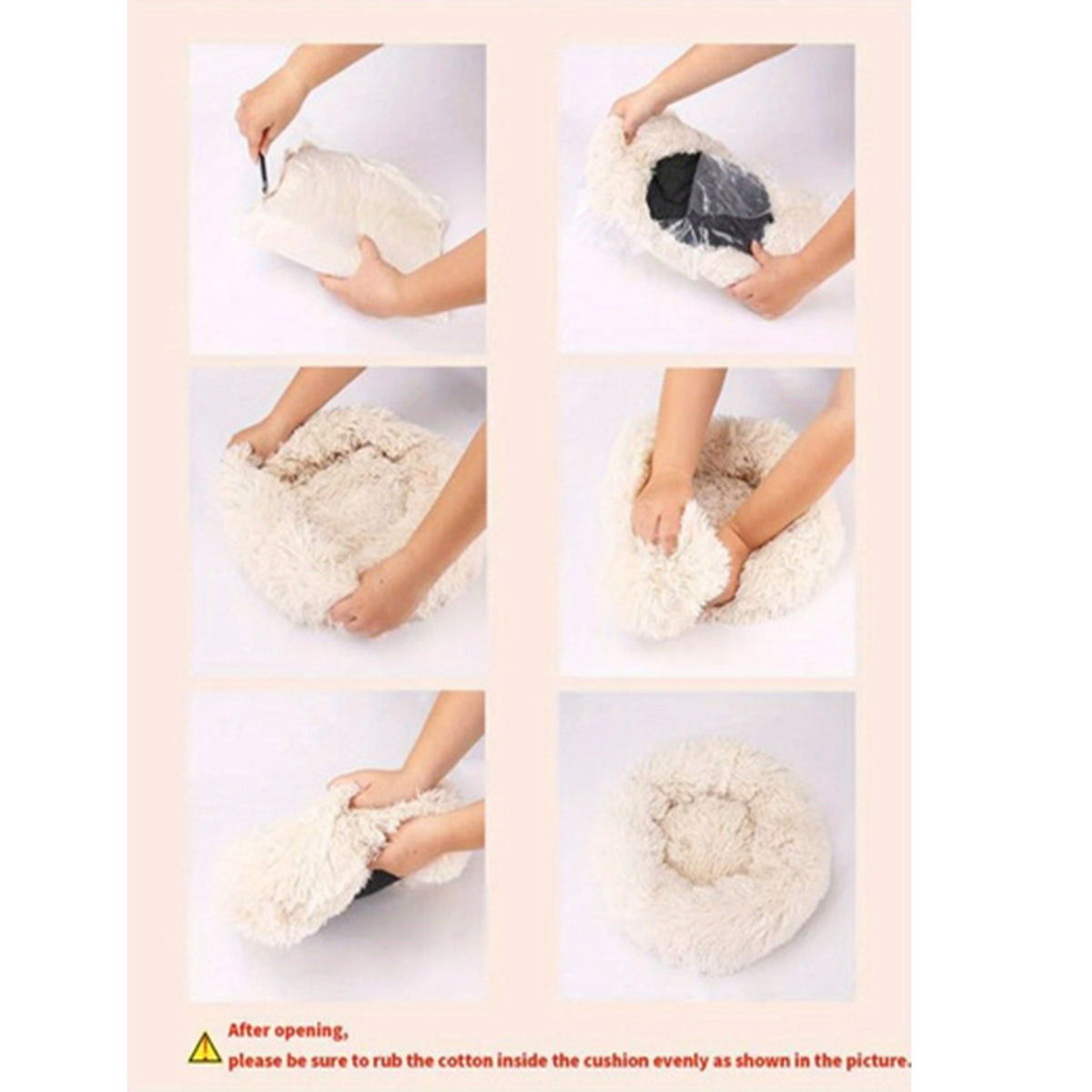 After opening,
please be sure to rub the cotton inside the cushion evenly as shown in the picture.