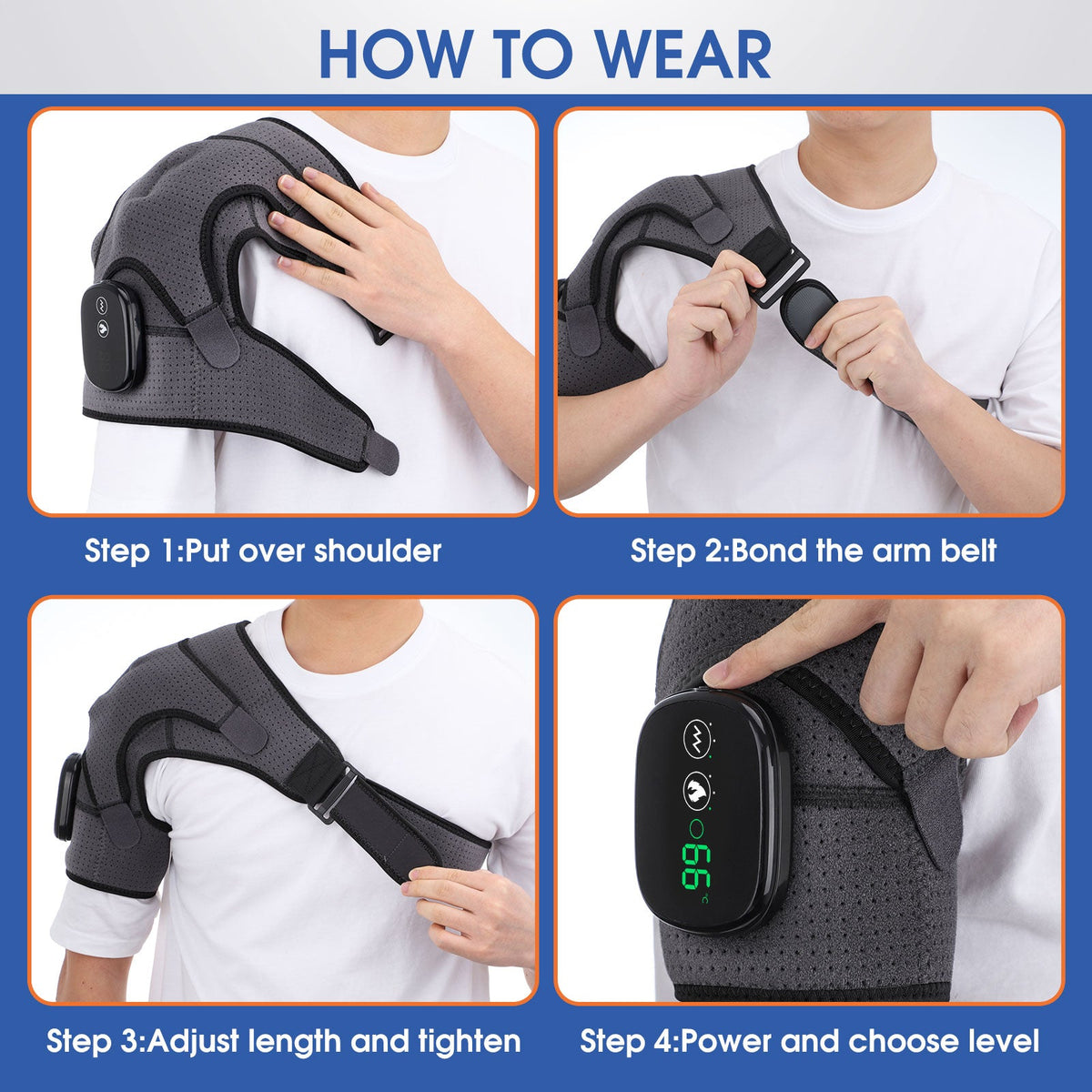 HOW TO WEAR

Step 1:Put over shoulder

Step 2:Bond the arm belt

Step 3:Adjust length and tighten

Step 4:Power and choose level

66