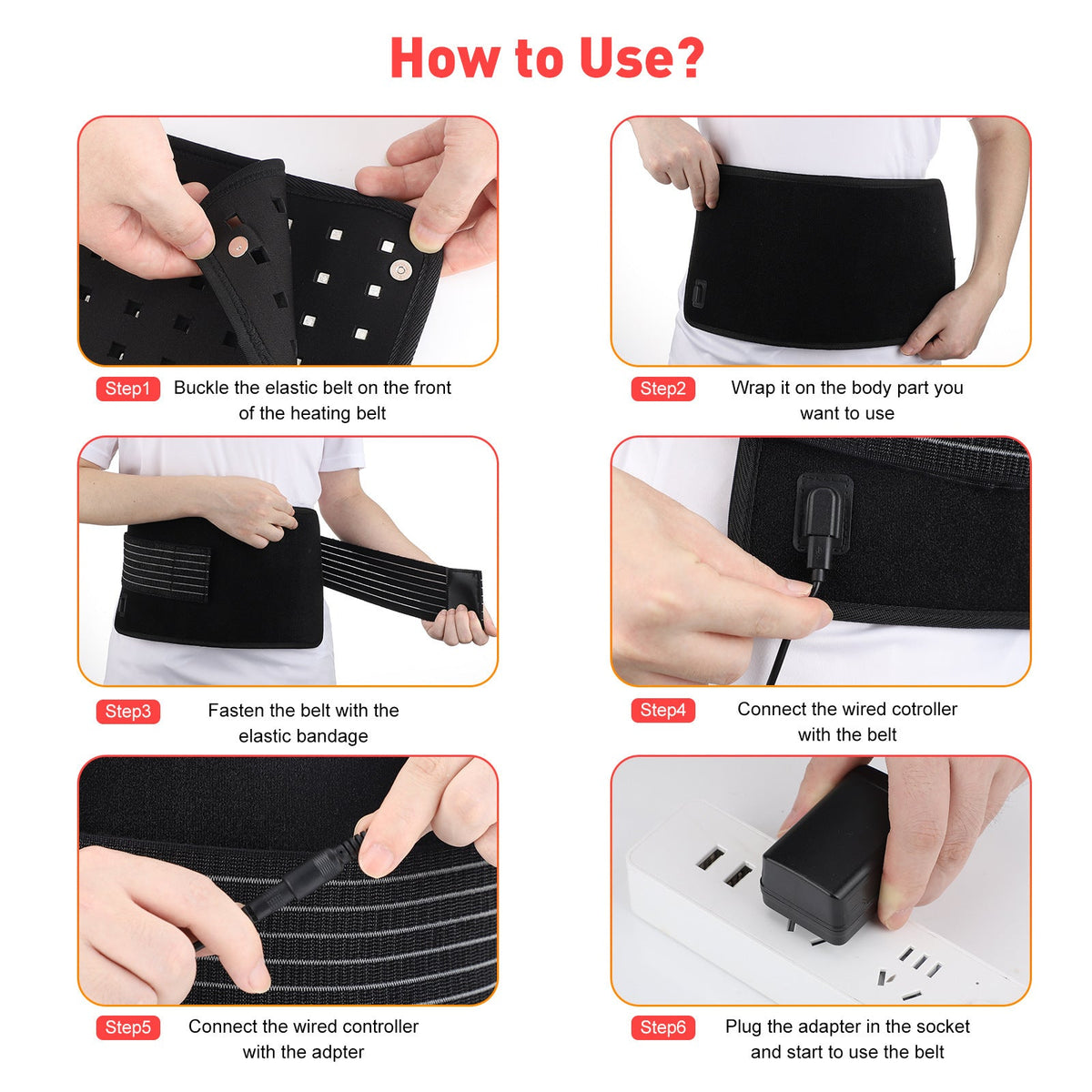 How to Use?

Step1 Buckle the elastic belt on the front of the heating belt

Step2 Wrap it on the body part you want to use

Step3 Fasten the belt with the elastic bandage

Step4 Connect the wired cotroller with the belt

Step5 Connect the wired controller with the adpter

Step6 Plug the adapter in the socket and start to use the belt