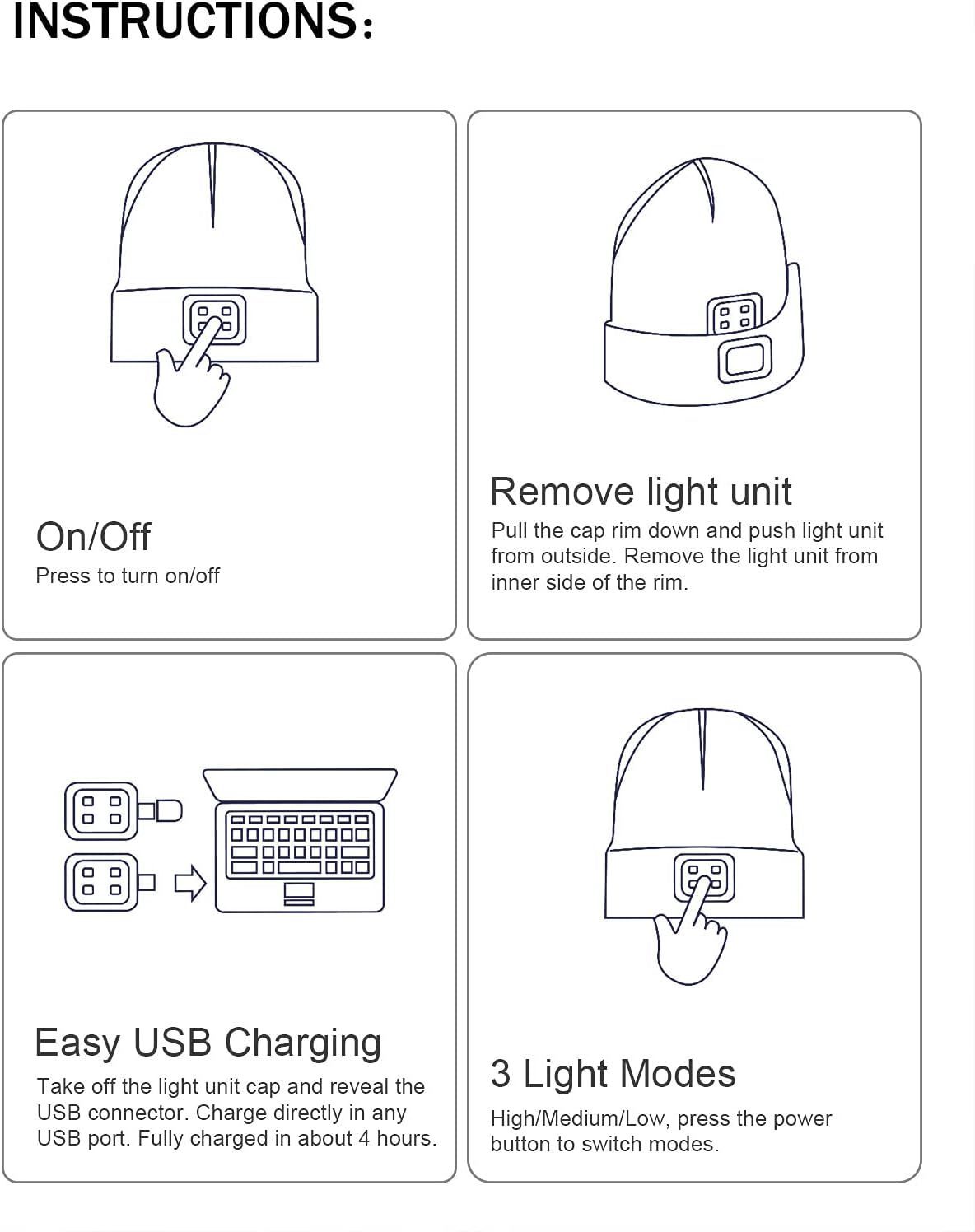 INSTRUCTIONS:

On/Off
Press to turn on/off

Remove light unit
Pull the cap rim down and push light unit from outside. Remove the light unit from inner side of the rim.

Easy USB Charging
Take off the light unit cap and reveal the USB connector. Charge directly in any USB port. Fully charged in about 4 hours.

3 Light Modes
High/Medium/Low, press the power button to switch modes.