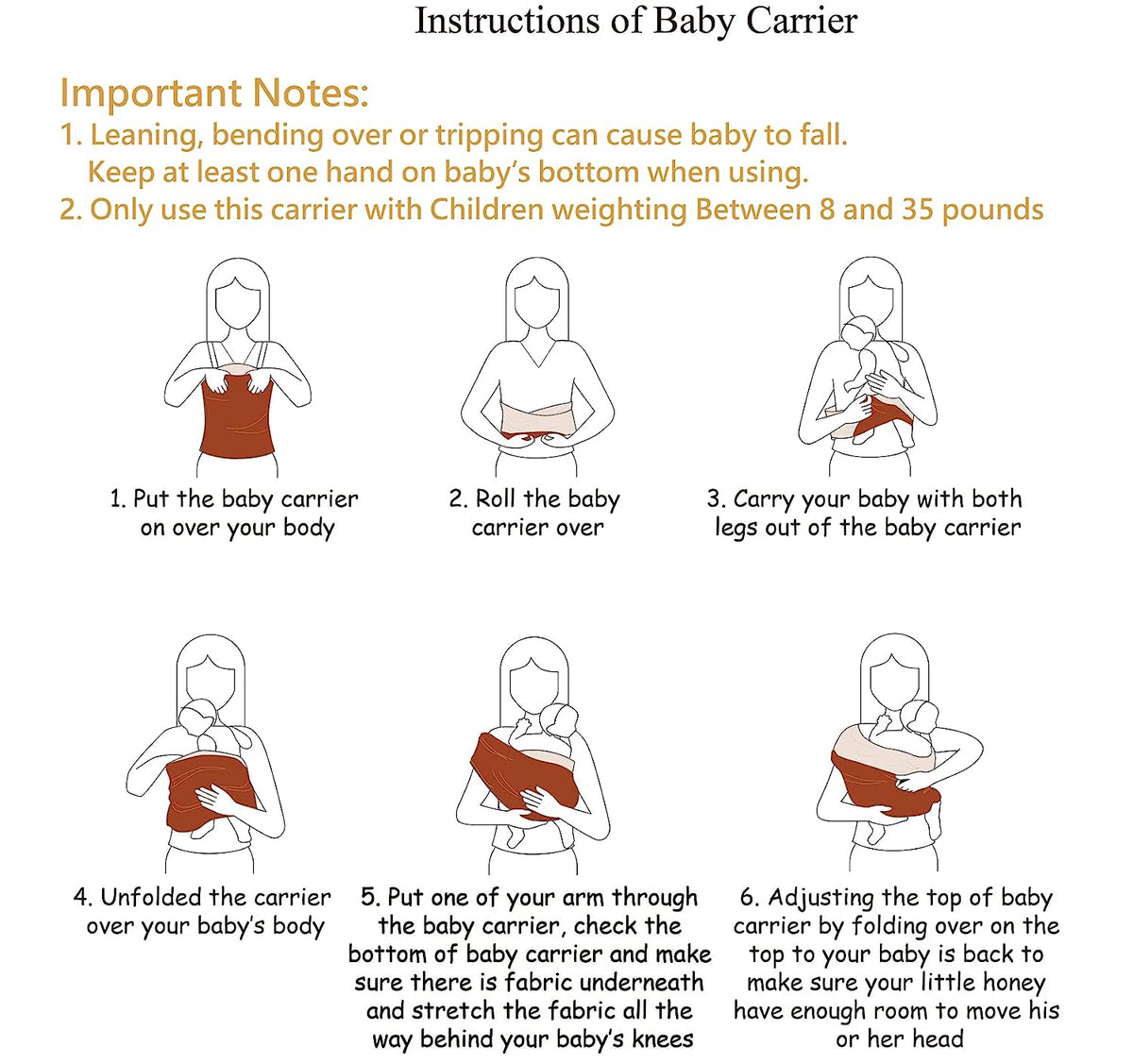 Instructions of Baby Carrier

Important Notes:
1. Leaning, bending over or tripping can cause baby to fall. Keep at least one hand on baby's bottom when using.
2. Only use this carrier with Children weighting Between 8 and 35 pounds

1. Put the baby carrier on over your body

2. Roll the baby carrier over

3. Carry your baby with both legs out of the baby carrier

4. Unfolded the carrier over your baby's body

5. Put one of your arm through the baby carrier, check the bottom of baby carrier and make sure there is fabric underneath and stretch the fabric all the way behind your baby's knees

6. Adjusting the top of baby carrier by folding over on the top to your baby is back to make sure your little honey have enough room to move his or her head