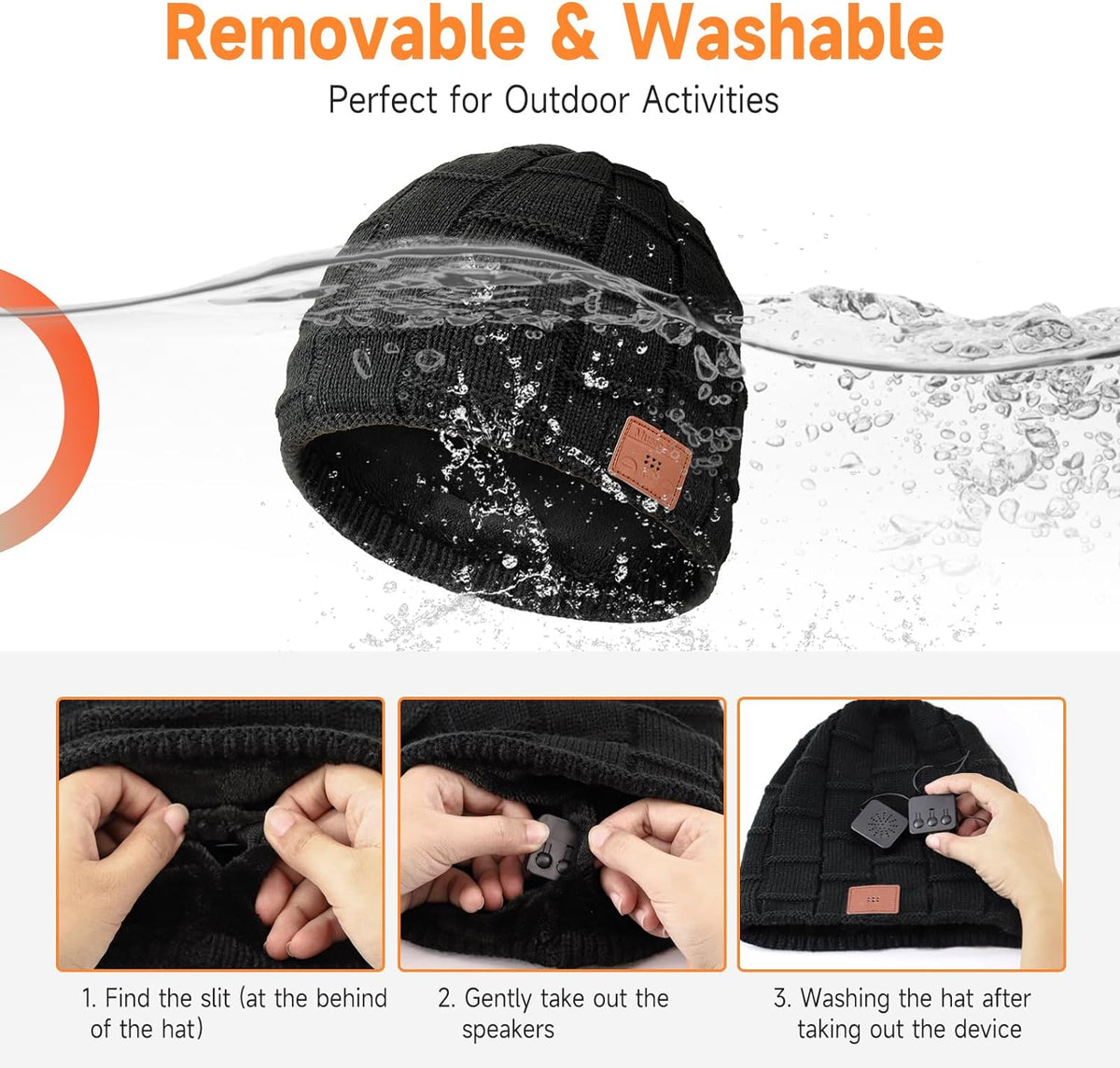 Removable & Washable
Perfect for Outdoor Activities

1. Find the slit (at the behind of the hat)

2. Gently take out the speakers

3. Washing the hat after taking out the device